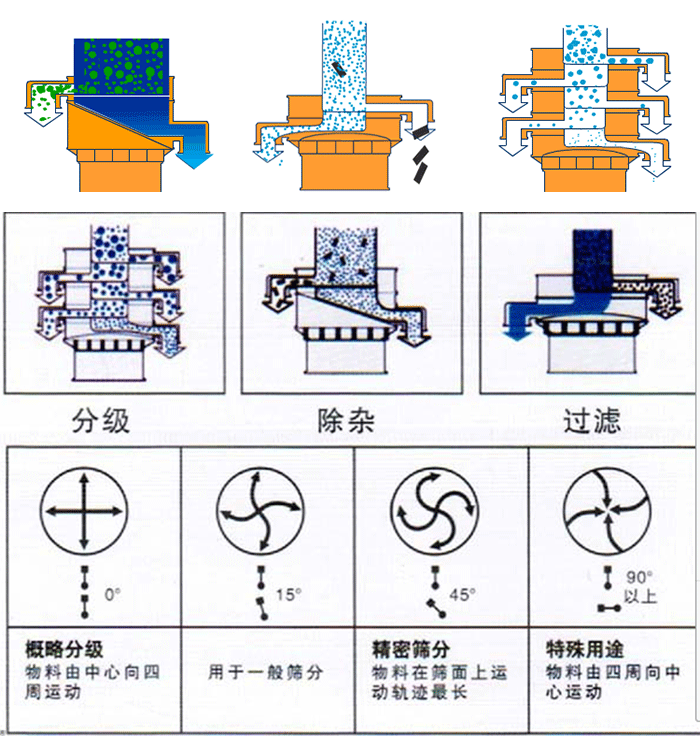 分级

除杂

过滤

| 0° | 15° | 45° | 90° 以上 |
|---|---|---|---|
| **概略分级** 物料由中心向四周运动 | 用于一般筛分 | **精密筛分** 物料在筛面上运动轨迹最长 | **特殊用途** 物料由四周向中心运动 |