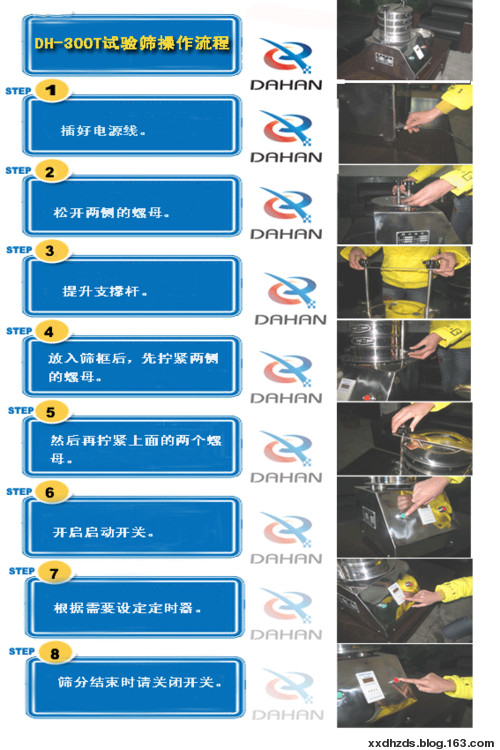 DH-300T试验筛操作流程

DAHAN

STEP 1
插好电源线。

DAHAN

STEP 2
松开两侧的螺母。

DAHAN

STEP 3
提升支撑杆。

DAHAN

STEP 4
放入筛框后，先拧紧两侧的螺母。

DAHAN

STEP 5
然后再拧紧上面的两个螺母。

DAHAN

STEP 6
开启启动开关。

DAHAN

STEP 7
根据需要设定定时器。

DAHAN

STEP 8
筛分结束时请关闭开关。

DAHAN

xxdhzds.blog.163.com